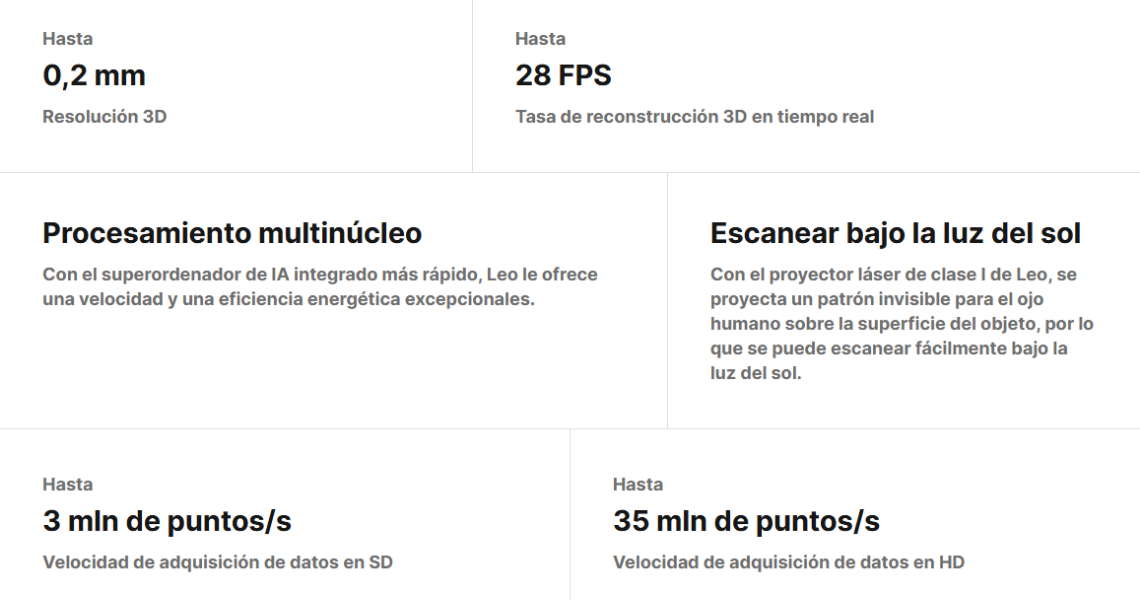 Hasta
0,2 mm
Resolución 3D

Hasta
28 FPS
Tasa de reconstrucción 3D en tiempo real

Procesamiento multinúcleo
Con el superordenador de IA integrado más rápido, Leo le ofrece una velocidad y una eficiencia energética excepcionales.

Escanear bajo la luz del sol
Con el proyector láser de clase I de Leo, se proyecta un patrón invisible para el ojo humano sobre la superficie del objeto, por lo que se puede escanear fácilmente bajo la luz del sol.

Hasta
3 mln de puntos/s
Velocidad de adquisición de datos en SD

Hasta
35 mln de puntos/s
Velocidad de adquisición de datos en HD